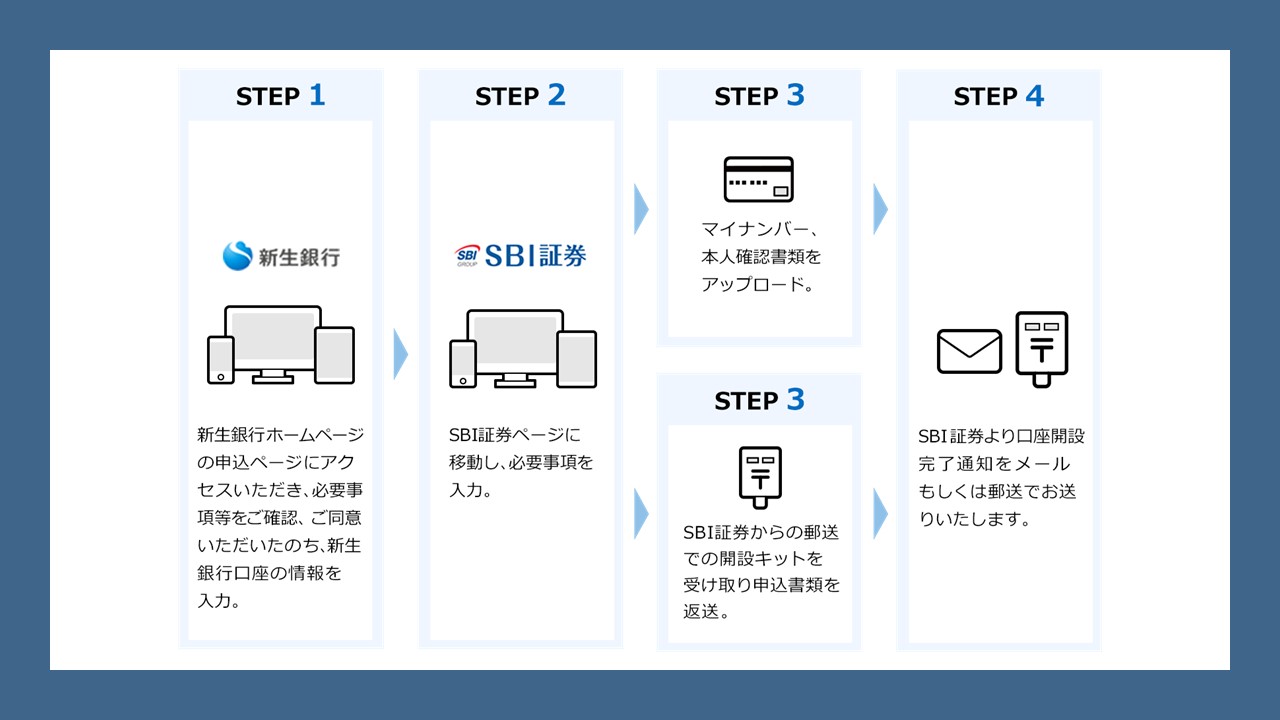 STEP 1

新生銀行

新生銀行ホームページの申込ページにアクセスいただき、必要事項等をご確認、ご同意いただいたのち、新生銀行口座の情報を入力。

STEP 2

SBI GROUP SBI証券

SBI証券ページに移動し、必要事項を入力。

STEP 3

マイナンバー、本人確認書類をアップロード。

STEP 3

SBI証券からの郵送での開設キットを受け取り申込書類を返送。

STEP 4

SBI証券より口座開設完了通知をメールもしくは郵送でお送りいたします。